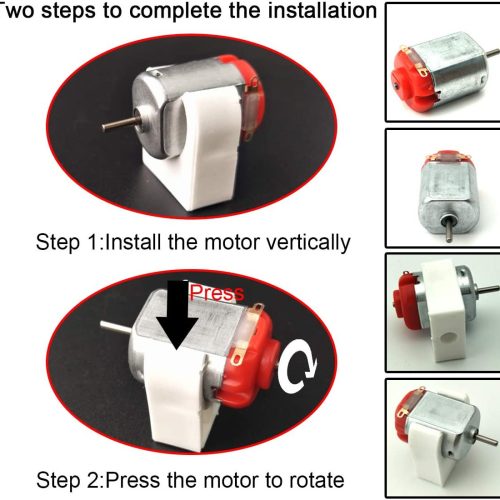 wo steps to complete the installation

Step 1:Install the motor vertically

Press

Step 2:Press the motor to rotate